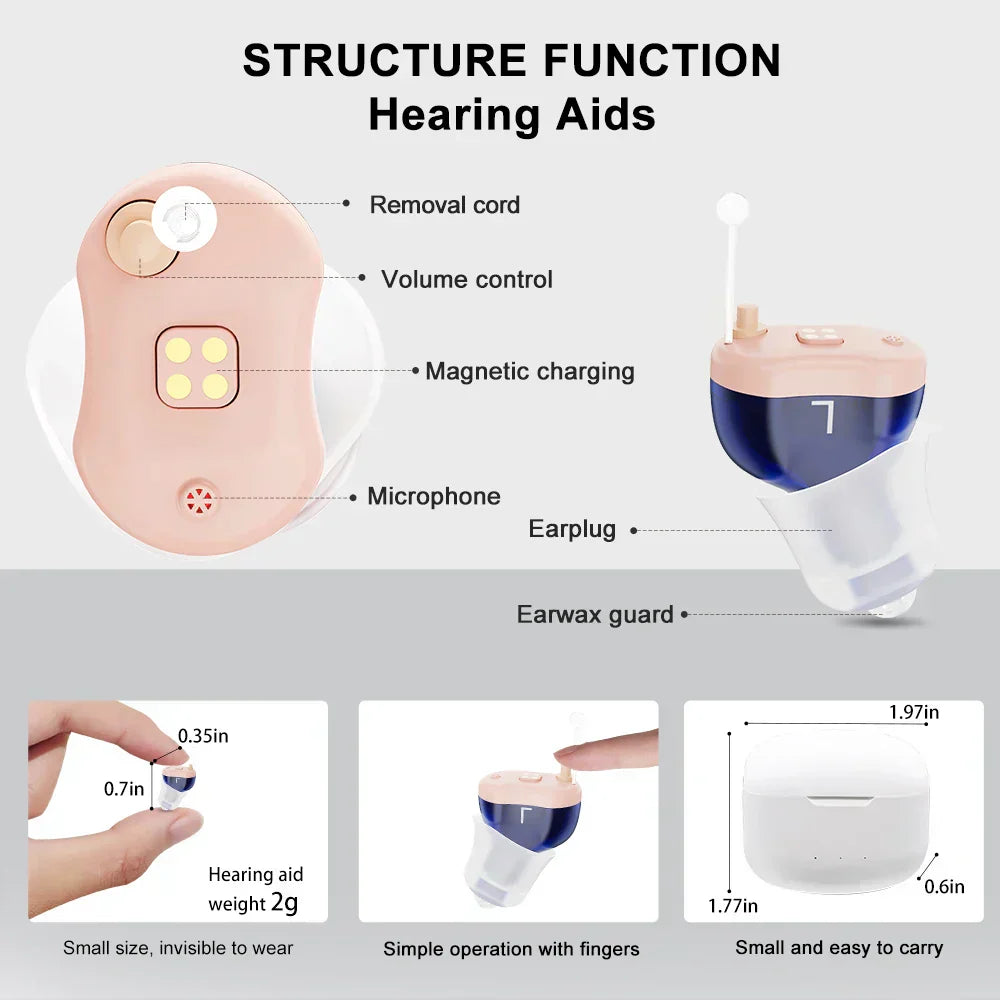 STRUCTURE FUNCTION
Hearing Aids

Removal cord

Volume control

Magnetic charging

Microphone

L

Earplug

Earwax guard

0.35in

0.7in

Hearing aid weight 2g

Small size, invisible to wear

L

Simple operation with fingers

1.97in

1.77in

0.6in

Small and easy to carry